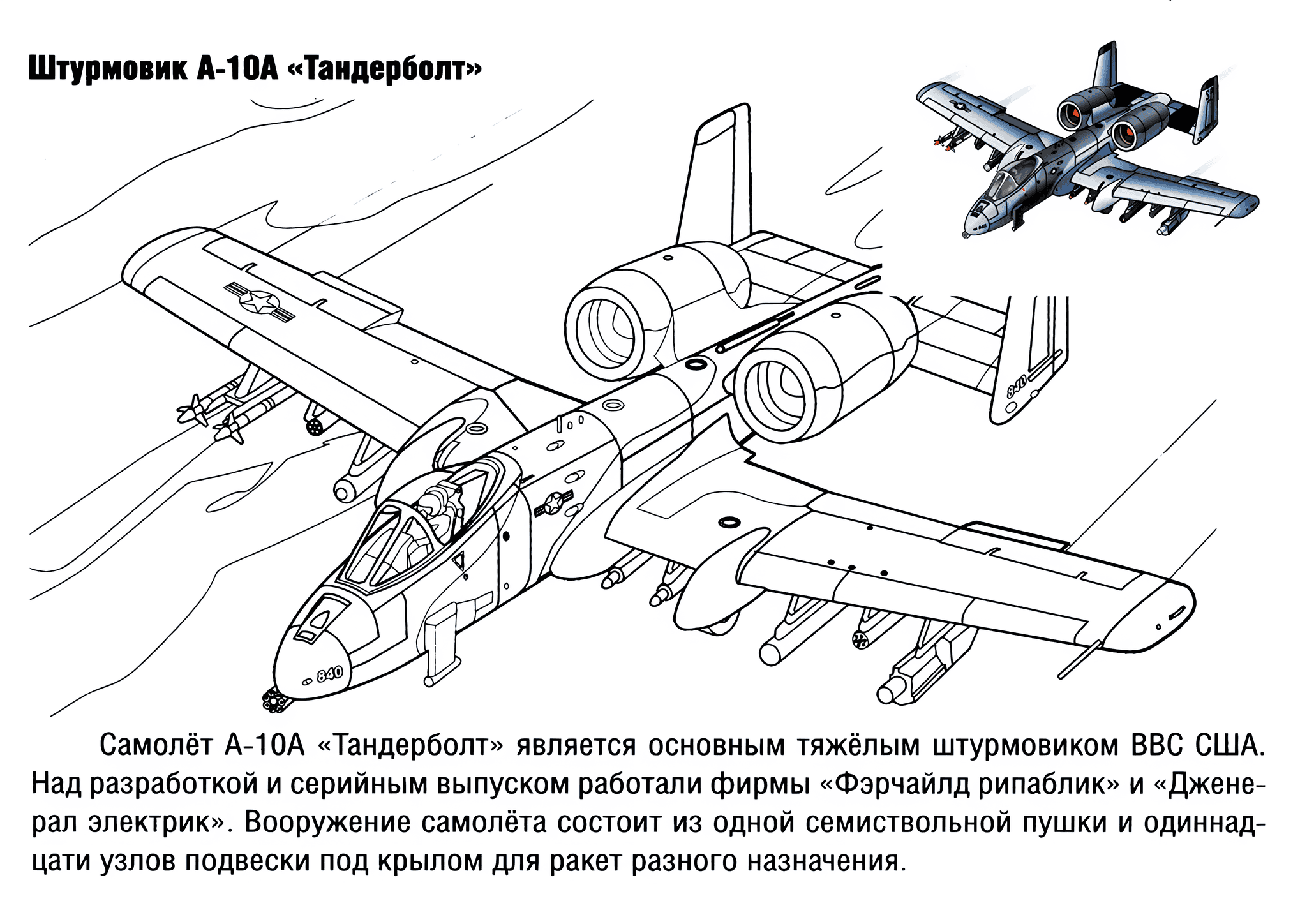 Штурмовик А-10А «Тандерболт»

840

840

Самолёт А-10А «Тандерболт» является основным тяжёлым штурмовиком ВВС США. Над разработкой и серийным выпуском работали фирмы «Фэрчайлд рипаблик» и «Дженерал электрик». Вооружение самолёта состоит из одной семиствольной пушки и одиннадцати узлов подвески под крылом для ракет разного назначения.